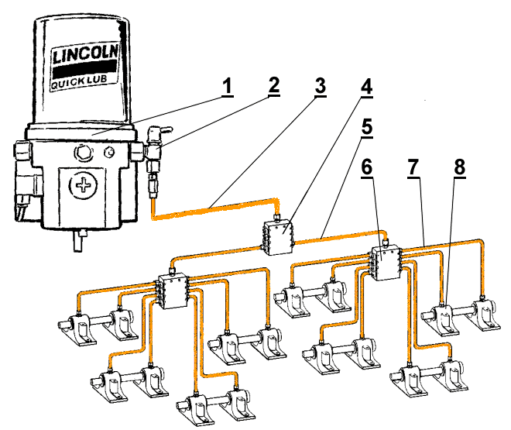 LINCOLN
QUICKLUB
1
2
3
4
5
6
7
8